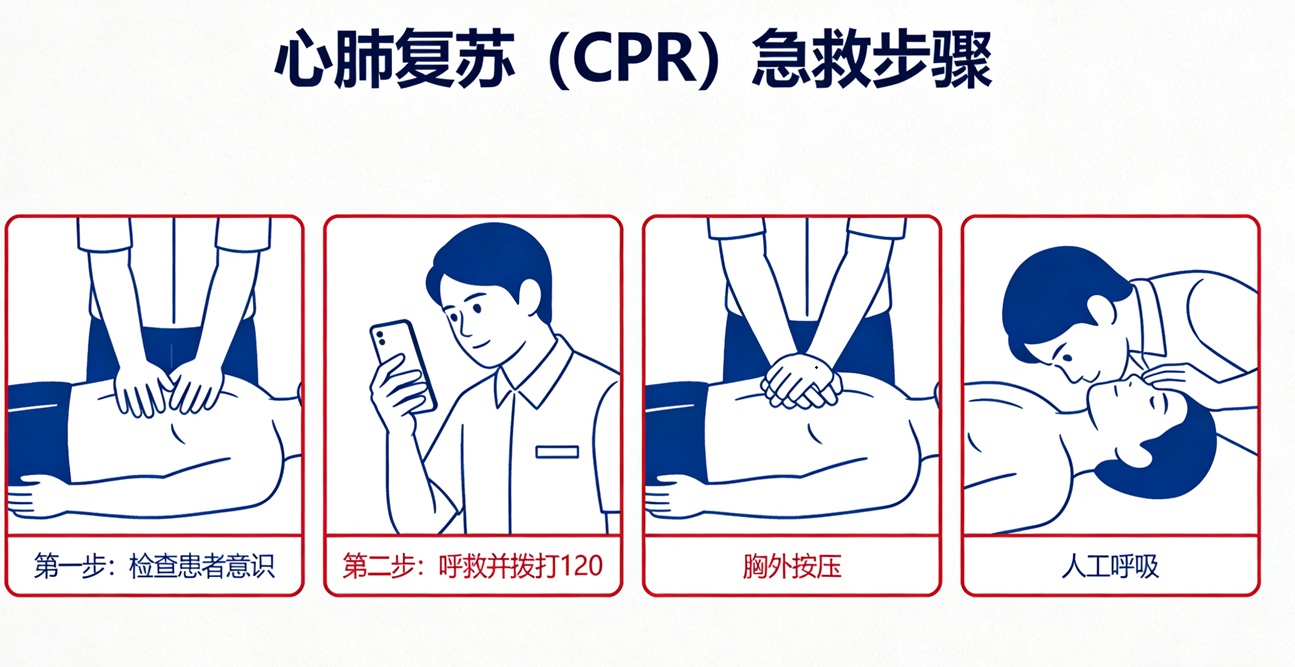 心肺复苏（CPR）急救步骤

第一步：检查患者意识

第二步：呼救并拨打120

胸外按压

人工呼吸